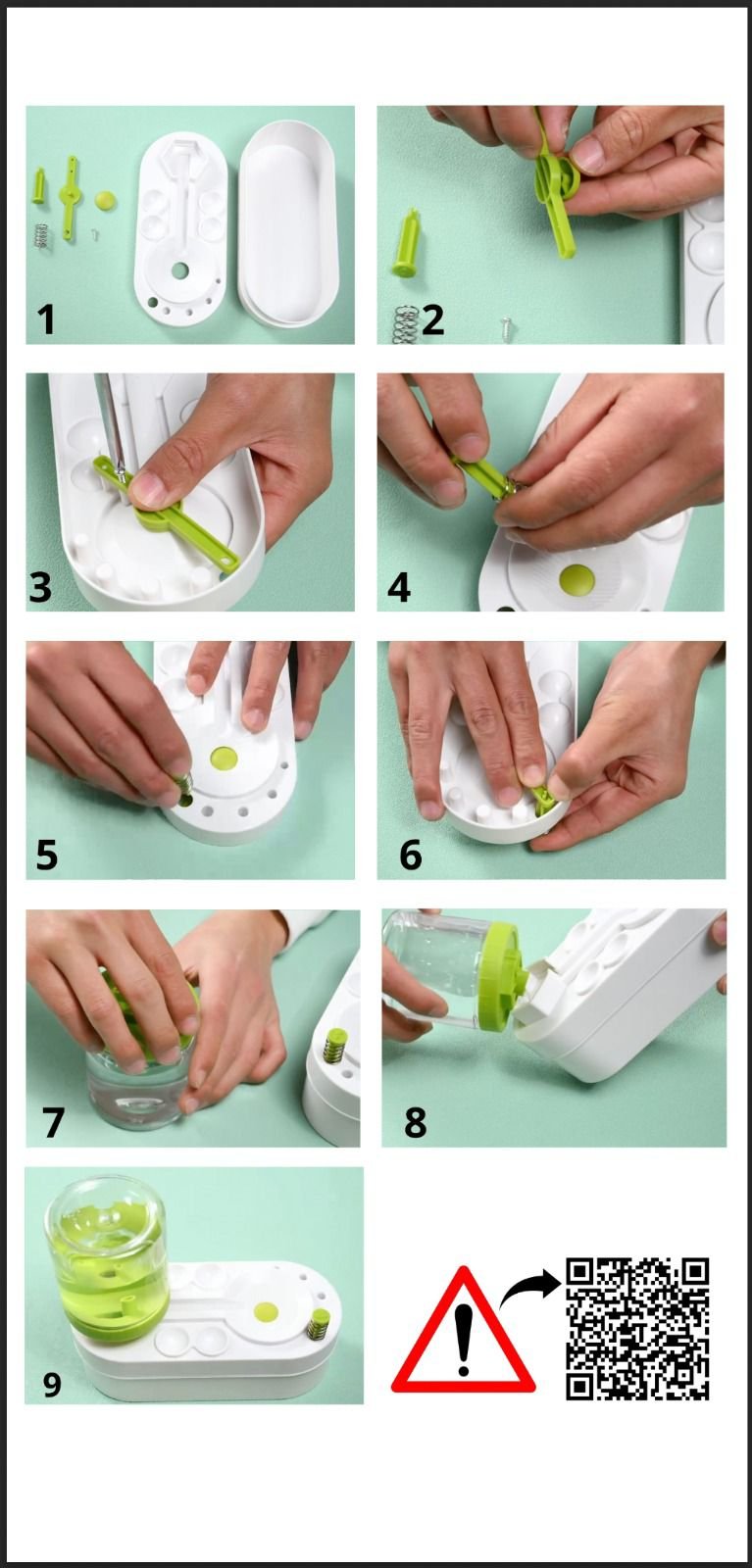 1
2
3
4
5
6
7
8
9
!